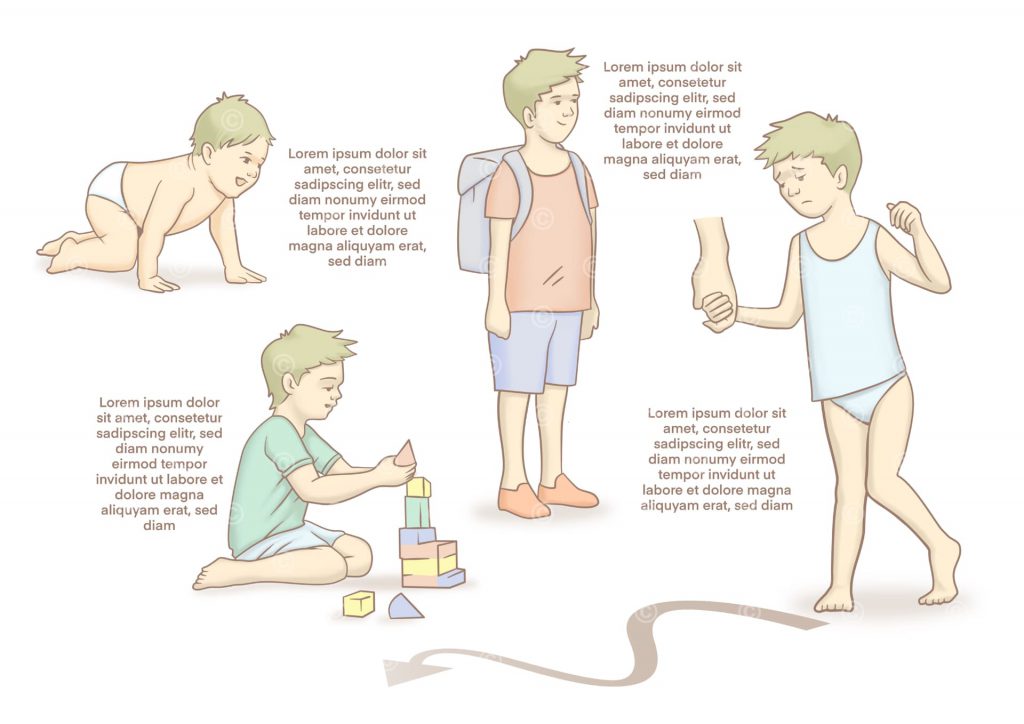 Lorem ipsum dolor sit amet, consetetur sadipscing elitr, sed diam nonumy eirmod tempor invidunt ut labore et dolore magna aliquyam erat, sed diam

Lorem ipsum dolor sit amet, consetetur sadipscing elitr, sed diam nonumy eirmod tempor invidunt ut labore et dolore magna aliquyam erat, sed diam

Lorem ipsum dolor sit amet, consetetur sadipscing elitr, sed diam nonumy eirmod tempor invidunt ut labore et dolore magna aliquyam erat, sed diam

Lorem ipsum dolor sit amet, consetetur sadipscing elitr, sed diam nonumy eirmod tempor invidunt ut labore et dolore magna aliquyam erat, sed diam